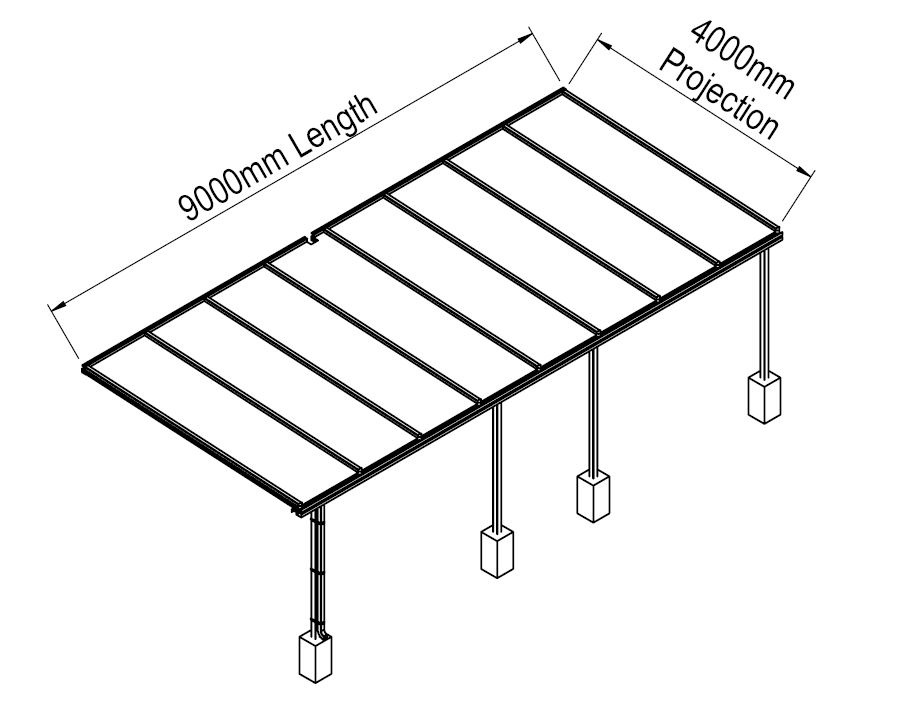 9000mm Length

4000mm Projection