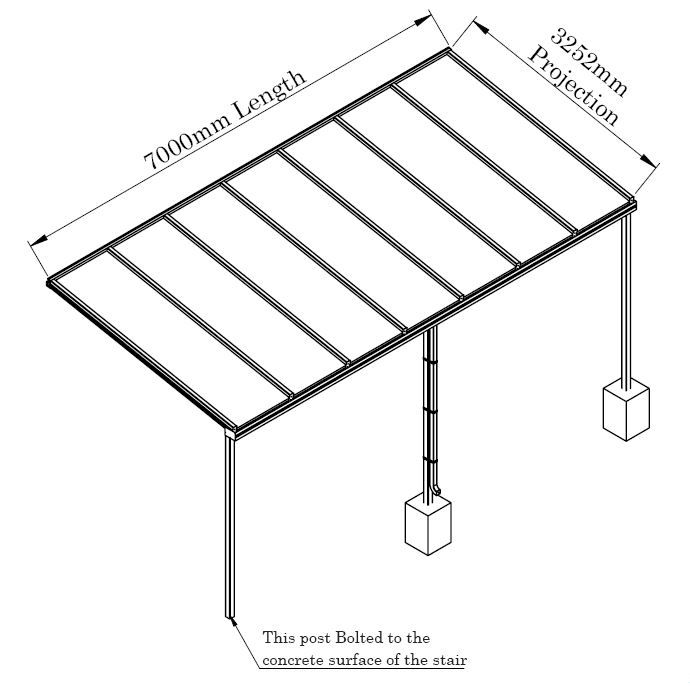 7000mm Length

3252mm
Projection

This post Bolted to the
concrete surface of the stair