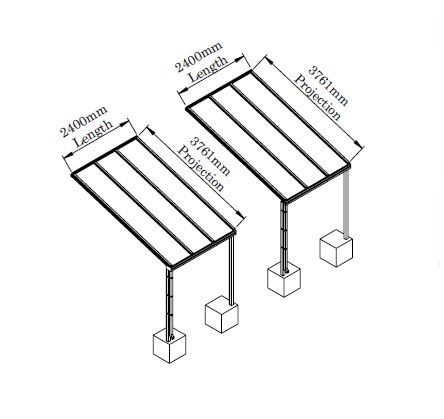 2400mm
Length
3761mm
Projection

2400mm
Length
3761mm
Projection